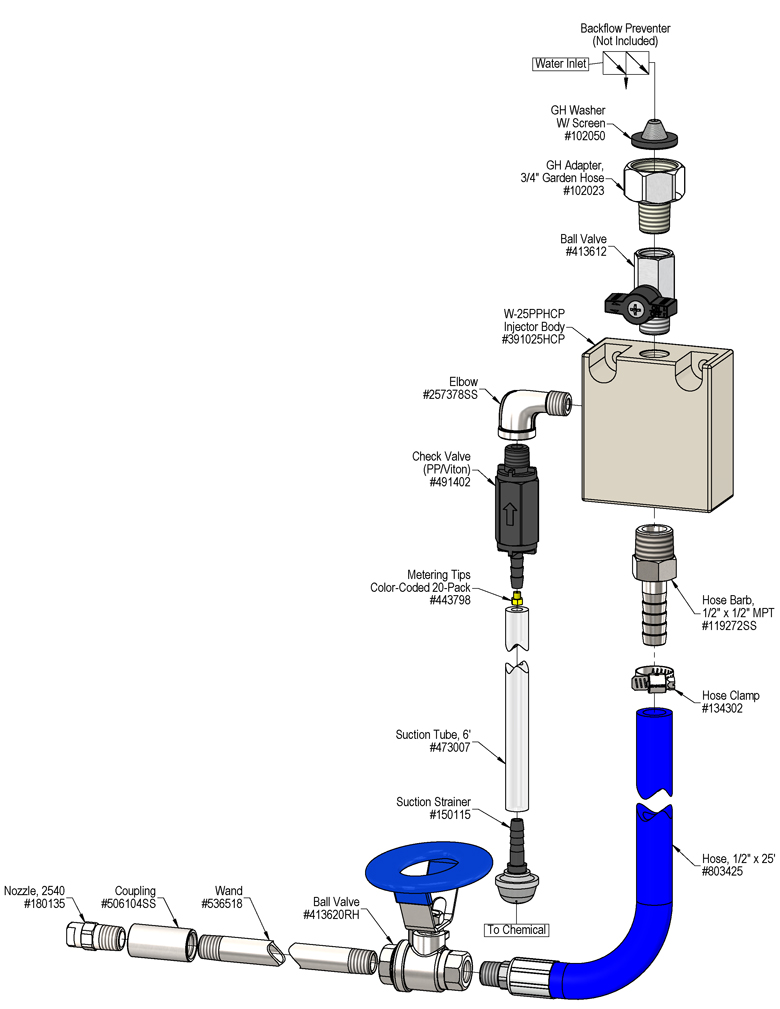 Backflow Preventer
(Not Included)

Water Inlet

GH Washer
W/ Screen
#102050

GH Adapter,
3/4" Garden Hose
#102023

Ball Valve
#413612

W-25PPHCP
Injector Body
#391025HCP

Elbow
#257378SS

Check Valve
(PP/Viton)
#491402

Metering Tips
Color-Coded 20-Pack
#443798

Hose Barb,
1/2" x 1/2" MPT
#119272SS

Hose Clamp
#134302

Suction Tube, 6'
#473007

Suction Strainer
#150115

Hose, 1/2" x 25'
#803425

To Chemical

Nozzle, 2540
#180135

Coupling
#506104SS

Wand
#536518

Ball Valve
#413620RH